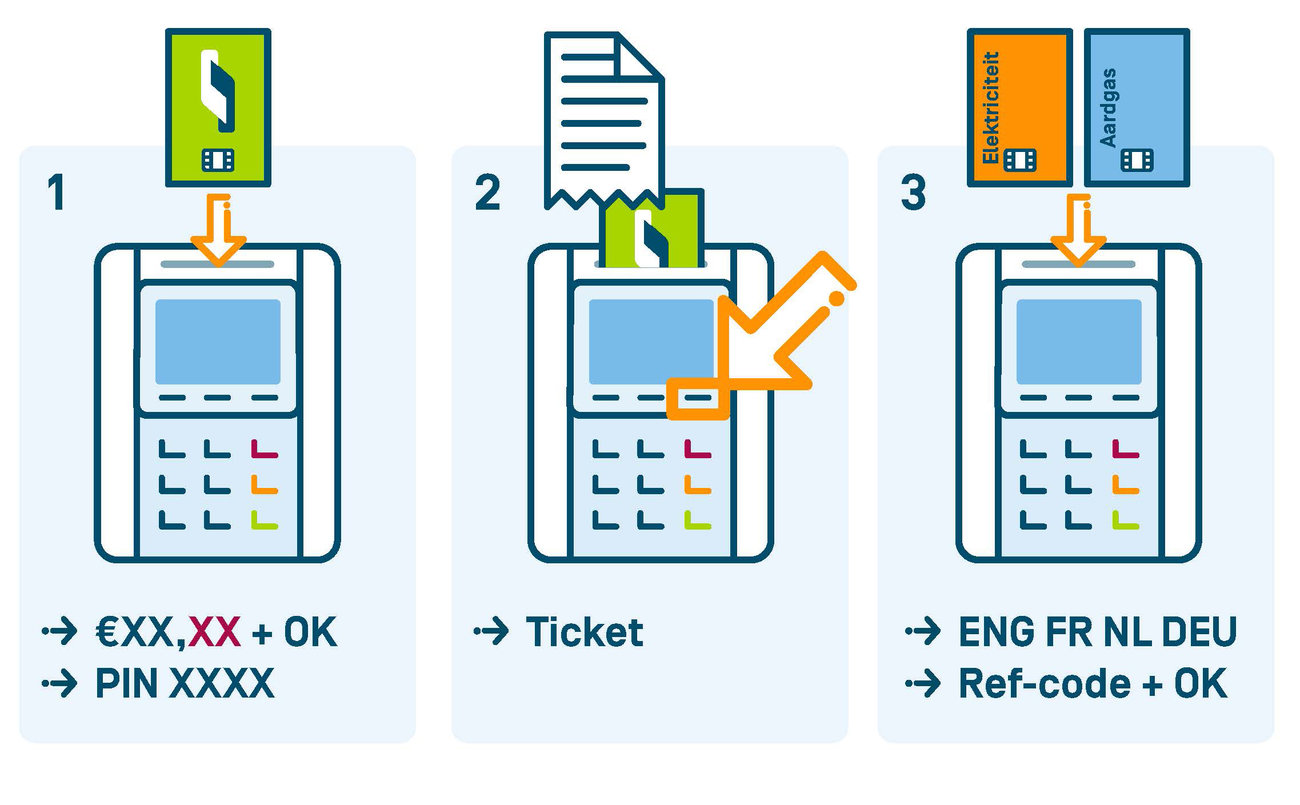 1

→ €XX,XX + OK
→ PIN XXXX

2

→ Ticket

3

Elektriciteit

Aardgas

→ ENG FR NL DEU
→ Ref-code + OK